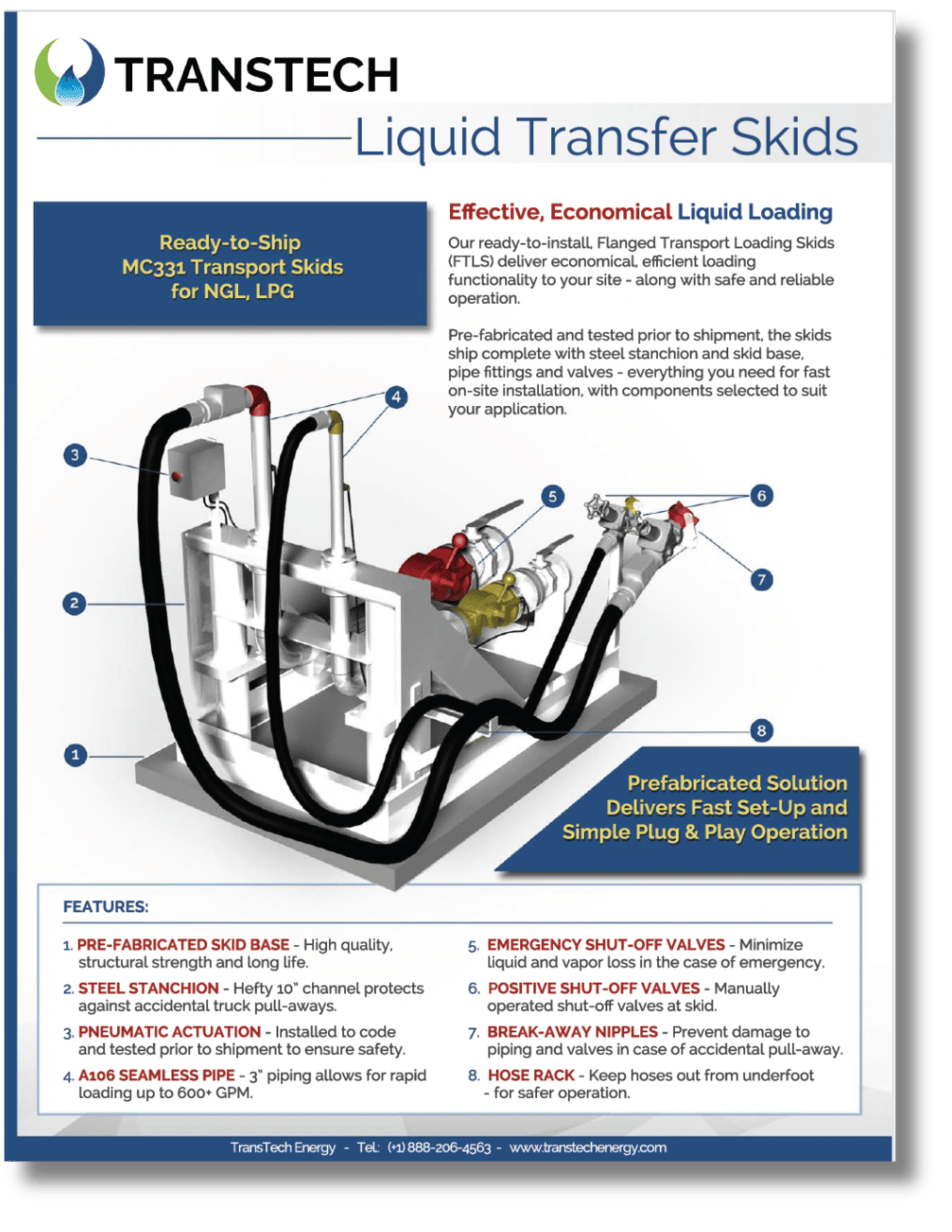 TRANSTECH

Liquid Transfer Skids

Ready-to-Ship MC331 Transport Skids for NGL, LPG

Effective, Economical Liquid Loading

Our ready-to-install, Flanged Transport Loading Skids (FTLS) deliver economical, efficient loading functionality to your site - along with safe and reliable operation.

Pre-fabricated and tested prior to shipment, the skids ship complete with steel stanchion and skid base, pipe fittings and valves - everything you need for fast on-site installation, with components selected to suit your application.

4
3
5
6
7
2
8
1

Prefabricated Solution Delivers Fast Set-Up and Simple Plug & Play Operation

FEATURES:

1. PRE-FABRICATED SKID BASE - High quality, structural strength and long life.

2. STEEL STANCHION - Hefty 10" channel protects against accidental truck pull-aways.

3. PNEUMATIC ACTUATION - Installed to code and tested prior to shipment to ensure safety.

4. A106 SEAMLESS PIPE - 3" piping allows for rapid loading up to 600+ GPM.

5. EMERGENCY SHUT-OFF VALVES - Minimize liquid and vapor loss in the case of emergency.

6. POSITIVE SHUT-OFF VALVES - Manually operated shut-off valves at skid.

7. BREAK-AWAY NIPPLES - Prevent damage to piping and valves in case of accidental pull-away.

8. HOSE RACK - Keep hoses out from underfoot - for safer operation.

TransTech Energy - Tel: (+1) 888-206-4563 - www.transtechenergy.com